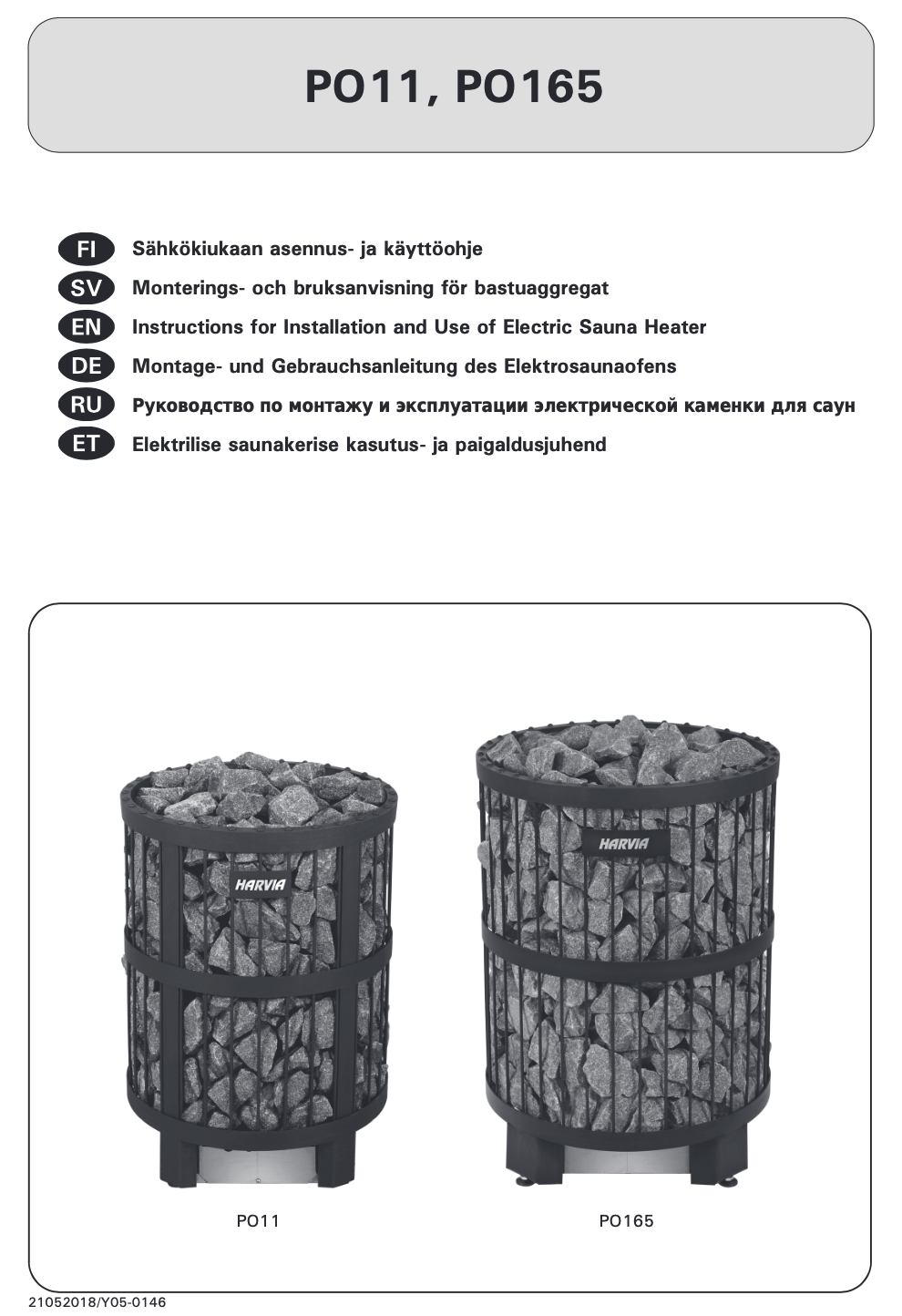 PO11, PO165

FI Sähkökiukaan asennus- ja käyttöohje
SV Monterings- och bruksanvisning för bastuaggregat
EN Instructions for Installation and Use of Electric Sauna Heater
DE Montage- und Gebrauchsanleitung des Elektrosaunaofens
RU Руководство по монтажу и эксплуатации электрической каменки для саун
ET Elektrilise saunakerise kasutus- ja paigaldusjuhend

HARVIA

HARVIA

PO11

PO165

21052018/Y05-0146